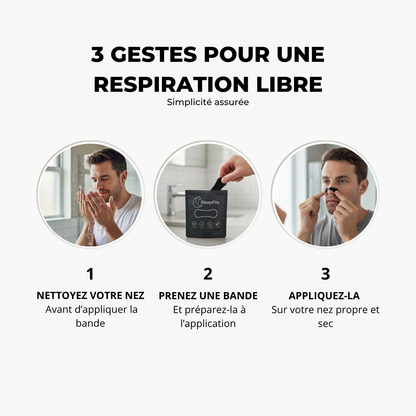 3 GESTES POUR UNE RESPIRATION LIBRE

Simplicité assurée

SleepFits

1

NETTOYEZ VOTRE NEZ

Avant d'appliquer la bande

2

PRENEZ UNE BANDE

Et préparez-la à l'application

3

APPLIQUEZ-LA

Sur votre nez propre et sec