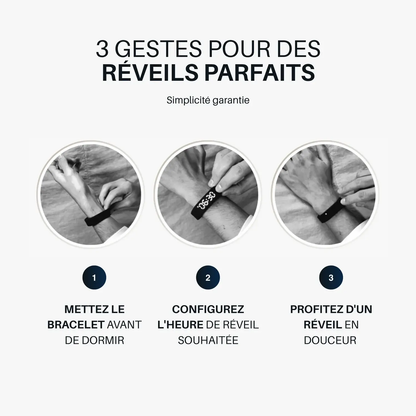 3 GESTES POUR DES
RÉVEILS PARFAITS

Simplicité garantie

06:30

1

METTEZ LE BRACELET AVANT DE DORMIR

2

CONFIGUREZ L'HEURE DE RÉVEIL SOUHAITÉE

3

PROFITEZ D'UN RÉVEIL EN DOUCEUR